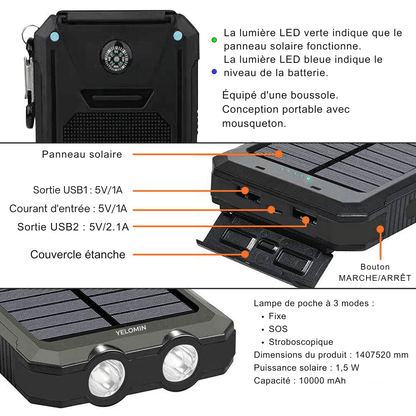 La lumière LED verte indique que le panneau solaire fonctionne.
La lumière LED bleue indique le niveau de la batterie.

Équipé d'une boussole.
Conception portable avec mousqueton.

Panneau solaire
Sortie USB1: 5V/1A
Courant d'entrée : 5V/1A
Sortie USB2 : 5V/2.1A
Couvercle étanche
Bouton
MARCHE/ARRÊT

YELOMIN

Lampe de poche à 3 modes :
• Fixe
• SOS
• Stroboscopique
Dimensions du produit : 1407520 mm
Puissance solaire : 1,5 W
Capacité : 10000 mAh